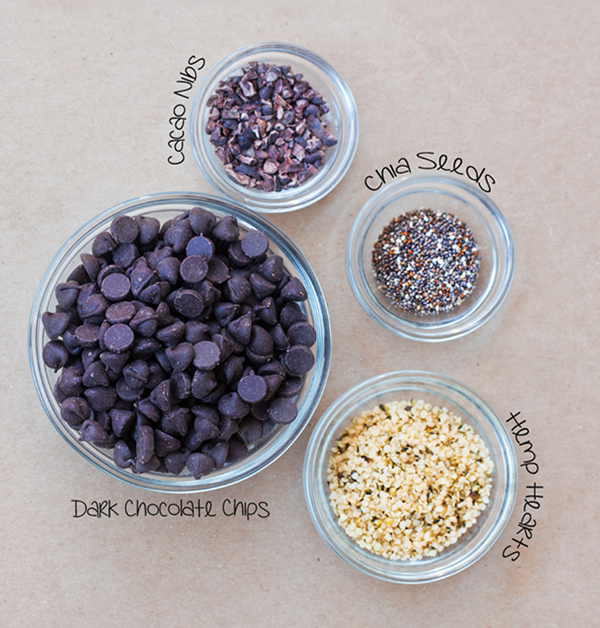 Cacao Nibs

Chia Seeds

Dark Chocolate Chips

Hemp Hearts